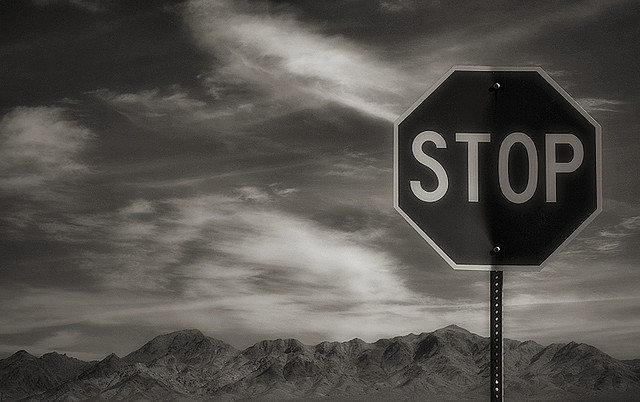 STOP